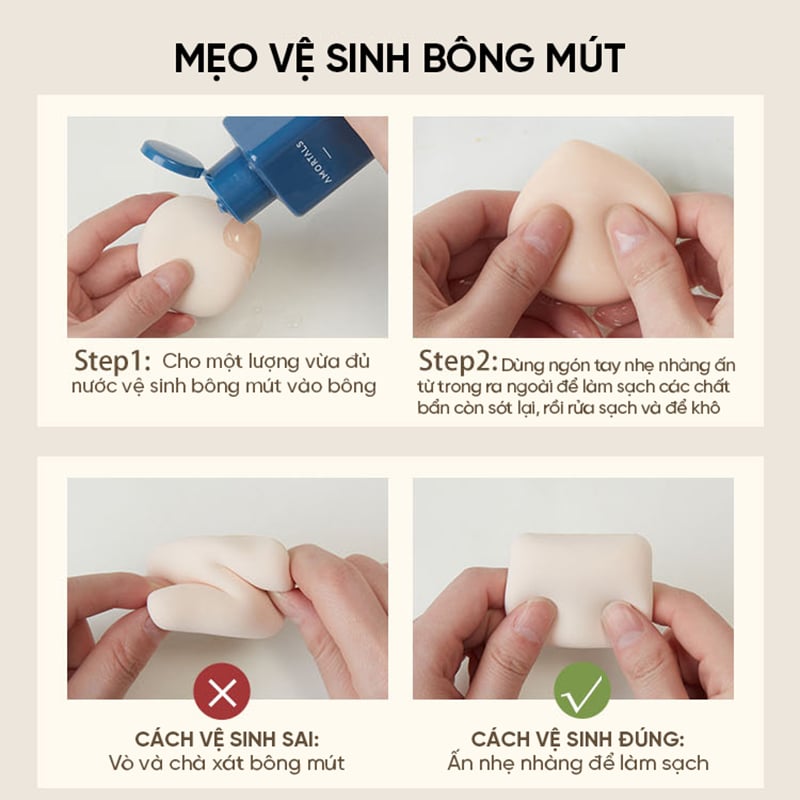 MẸO VỆ SINH BÔNG MÚT

AMORTALS

Step1: Cho một lượng vừa đủ nước vệ sinh bông mút vào bông

Step2: Dùng ngón tay nhẹ nhàng ấn từ trong ra ngoài để làm sạch các chất bẩn còn sót lại, rồi rửa sạch và để khô

CÁCH VỆ SINH SAI:
Vò và chà xát bông mút

CÁCH VỆ SINH ĐÚNG:
Ấn nhẹ nhàng để làm sạch